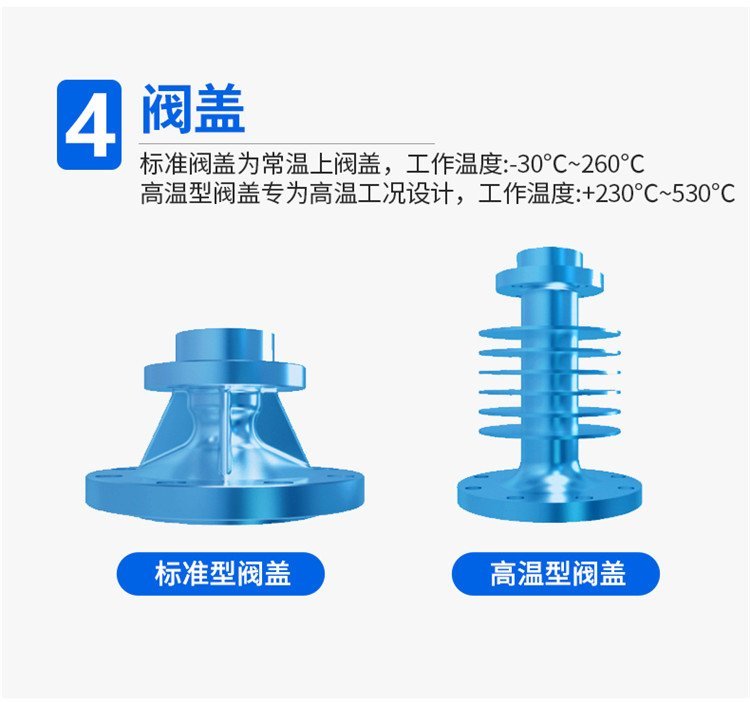 4 阀盖

标准阀盖为常温上阀盖，工作温度:-30°C~260°C
高温型阀盖专为高温工况设计，工作温度:+230°C~530°C

标准型阀盖

高温型阀盖