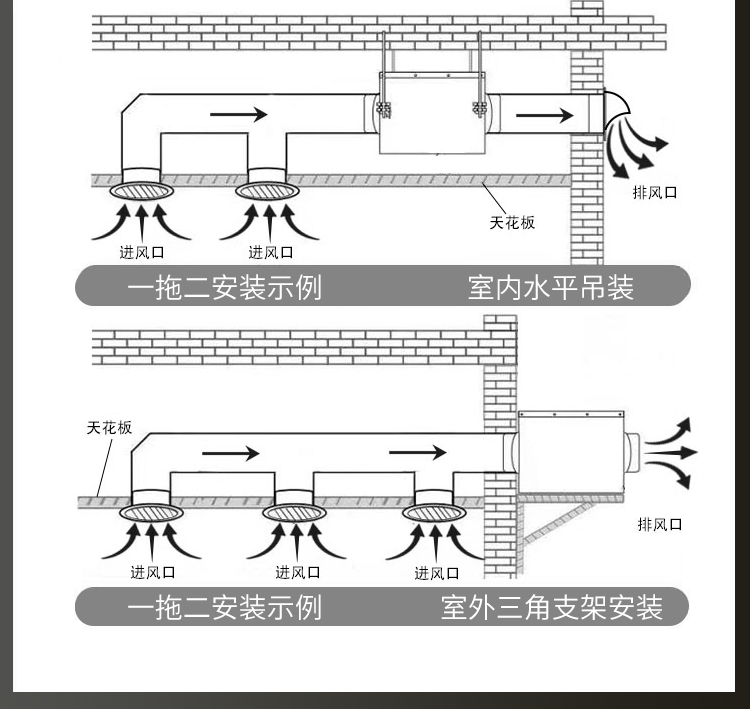 排风口

天花板

进风口　进风口

一拖二安装示例　室内水平吊装

天花板

排风口

进风口　进风口　进风口

一拖二安装示例　室外三角支架安装