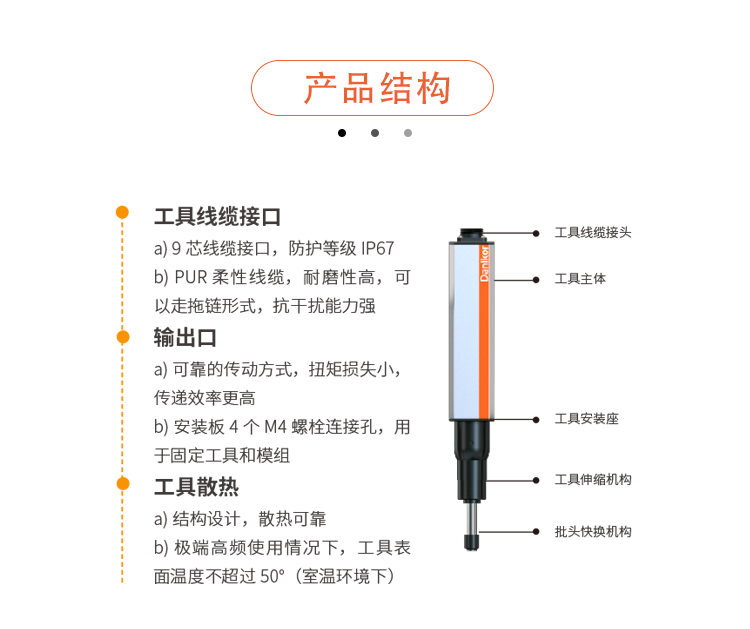 产品结构

工具线缆接口
a) 9 芯线缆接口，防护等级 IP67
b) PUR 柔性线缆，耐磨性高，可以走拖链形式，抗干扰能力强

输出口
a) 可靠的传动方式，扭矩损失小，传递效率更高
b) 安装板 4 个 M4 螺栓连接孔，用于固定工具和模组

工具散热
a) 结构设计，散热可靠
b) 极端高频使用情况下，工具表面温度不超过 50°（室温环境下）

Danikor

工具线缆接头
工具主体
工具安装座
工具伸缩机构
批头快换机构